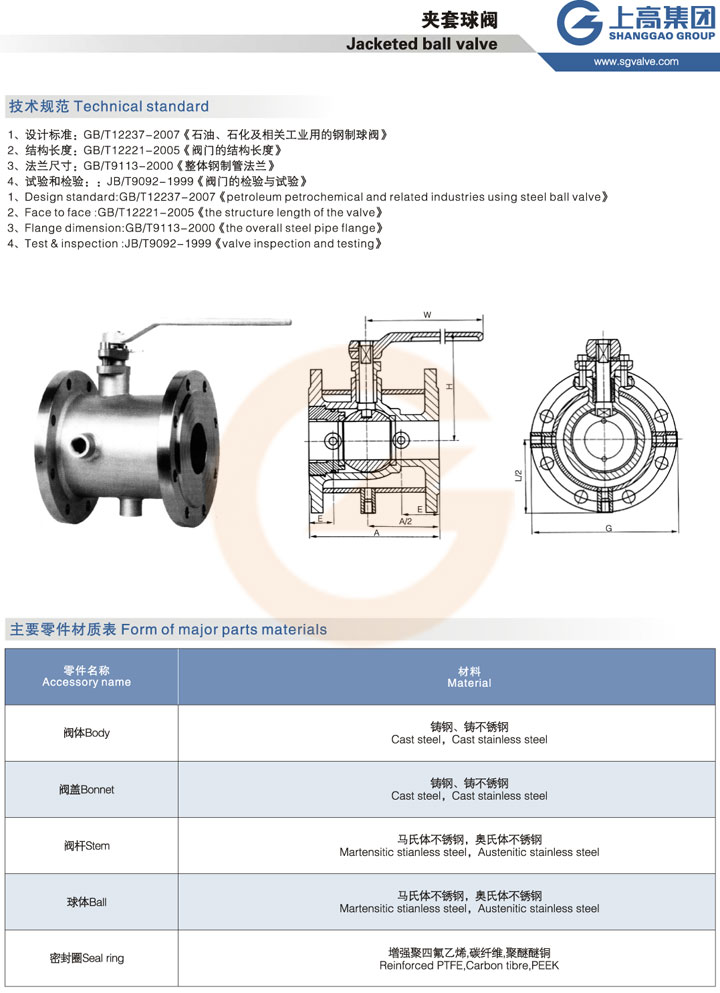 夹套球阀
Jacketed ball valve

上高集团
SHANGGAO GROUP
www.sgvalve.com

技术规范 Technical standard

1、设计标准：GB/T12237-2007《石油、石化及相关工业用的钢制球阀》
2、结构长度：GB/T12221-2005《阀门的结构长度》
3、法兰尺寸：GB/T9113-2000《整体钢制管法兰》
4、试验和检验：：JB/T9092-1999《阀门的检验与试验》
1、Design standard:GB/T12237-2007《petroleum petrochemical and related industries using steel ball valve》
2、Face to face :GB/T12221-2005《the structure length of the valve》
3、Flange dimension:GB/T9113-2000《the overall steel pipe flange》
4、Test & inspection :JB/T9092-1999《valve inspection and testing》

W
H
E
A/2
E
A
L/2
G

主要零件材质表 Form of major parts materials

| 零件名称 Accessory name | 材料 Material |
|---|---|
| 阀体Body | 铸钢、铸不锈钢 Cast steel，Cast stainless steel |
| 阀盖Bonnet | 铸钢、铸不锈钢 Cast steel，Cast stainless steel |
| 阀杆Stem | 马氏体不锈钢，奥氏体不锈钢 Martensitic stianless steel，Austenitic stainless steel |
| 球体Ball | 马氏体不锈钢，奥氏体不锈钢 Martensitic stianless steel，Austenitic stainless steel |
| 密封圈Seal ring | 增强聚四氟乙烯,碳纤维,聚醚醚铜 Reinforced PTFE,Carbon tibre,PEEK |